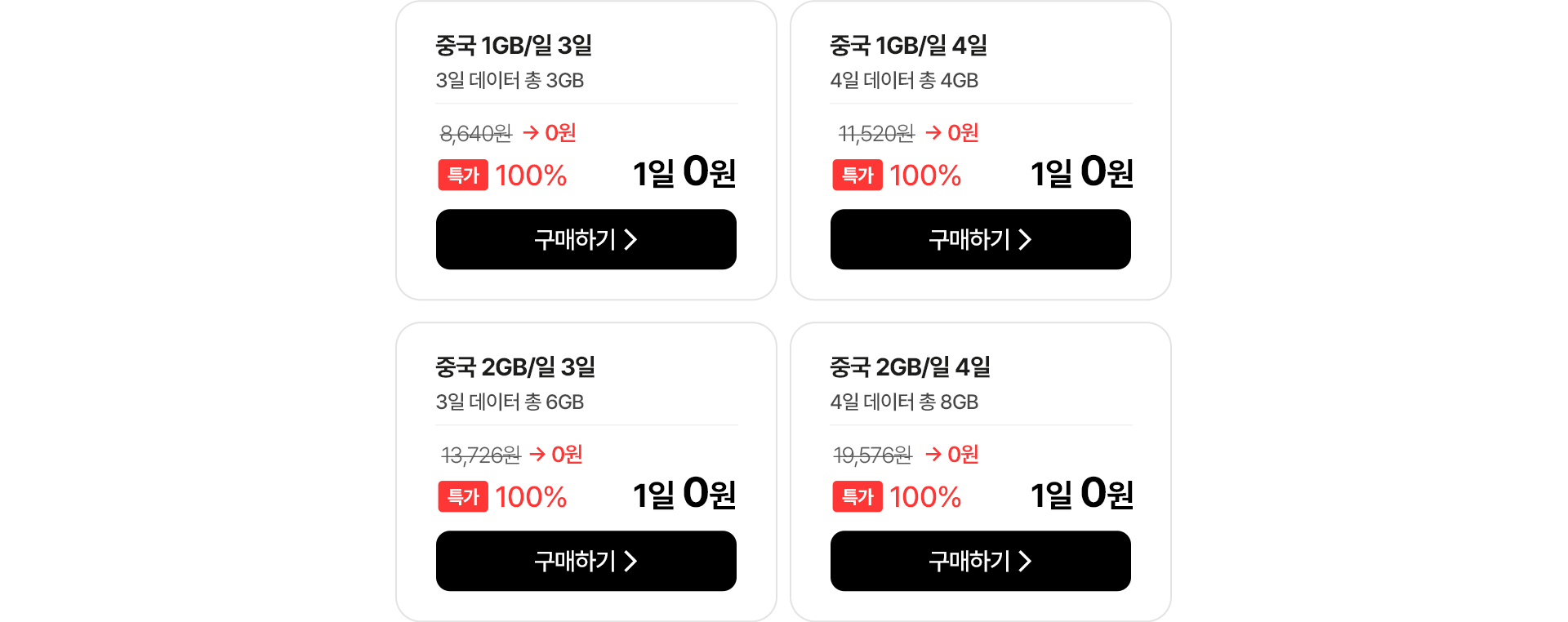 중국 1GB/일 3일
3일 데이터 총 3GB
8,640원 → 0원
특가 100%
1일 0원
구매하기 >

중국 1GB/일 4일
4일 데이터 총 4GB
11,520원 → 0원
특가 100%
1일 0원
구매하기 >

중국 2GB/일 3일
3일 데이터 총 6GB
13,726원 → 0원
특가 100%
1일 0원
구매하기 >

중국 2GB/일 4일
4일 데이터 총 8GB
19,576원 → 0원
특가 100%
1일 0원
구매하기 >