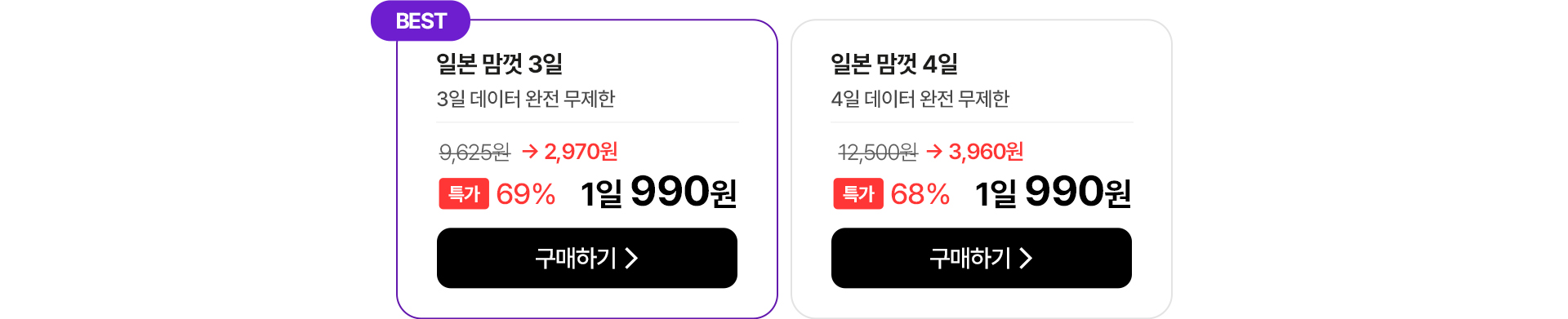 BEST

일본 맘껏 3일

3일 데이터 완전 무제한

9,625원 → 2,970원

특가 69% 1일 990원

구매하기 >

일본 맘껏 4일

4일 데이터 완전 무제한

12,500원 → 3,960원

특가 68% 1일 990원

구매하기 >